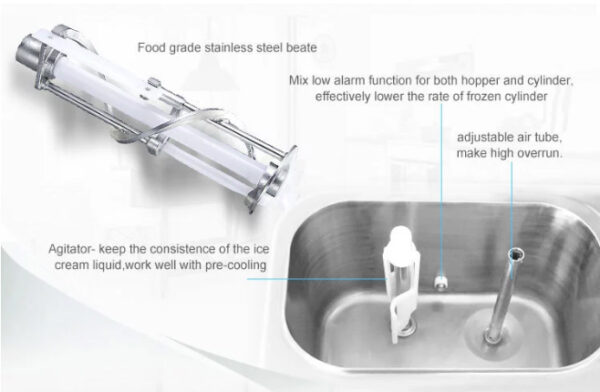 Food grade stainless steel beate

Mix low alarm function for both hopper and cylinder, effectively lower the rate of frozen cylinder

adjustable air tube, make high overrun.

Agitator- keep the consistence of the ice cream liquid,work well with pre-cooling